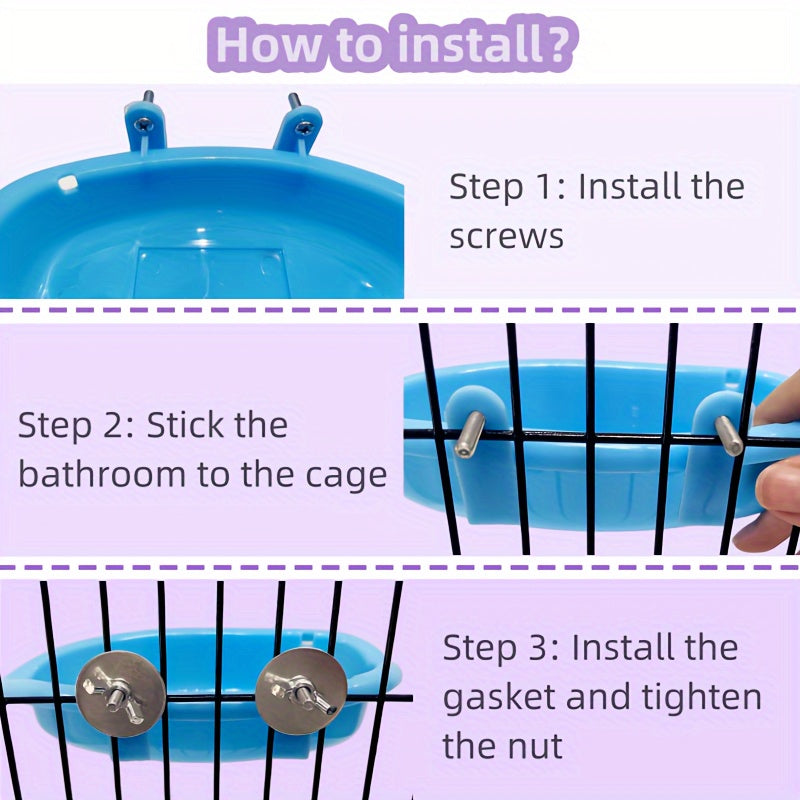 How to install?

Step 1: Install the screws

Step 2: Stick the bathroom to the cage

Step 3: Install the gasket and tighten the nut