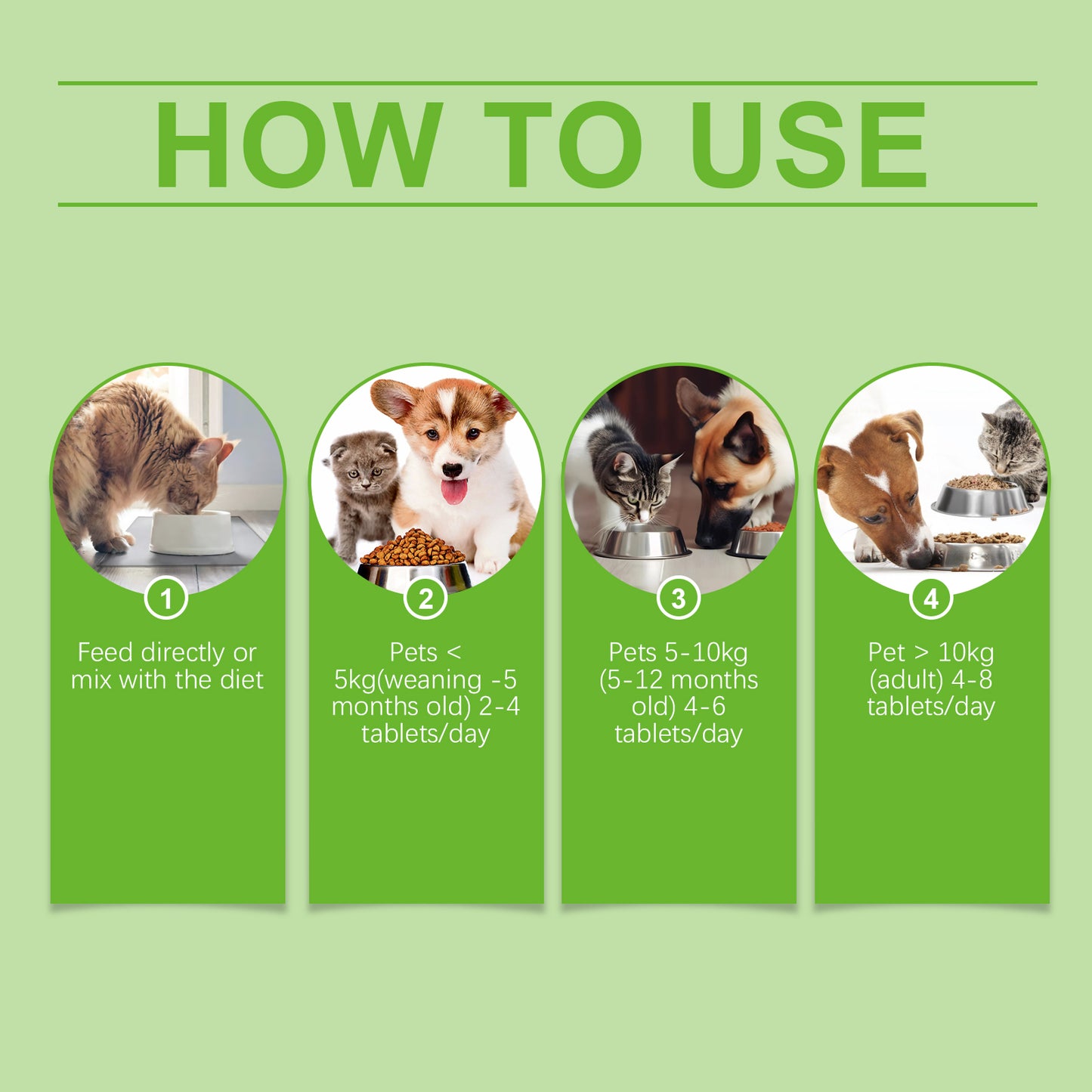 HOW TO USE

1

Feed directly or mix with the diet

2

Pets < 5kg(weaning -5 months old) 2-4 tablets/day

3

Pets 5-10kg (5-12 months old) 4-6 tablets/day

4

Pet > 10kg (adult) 4-8 tablets/day