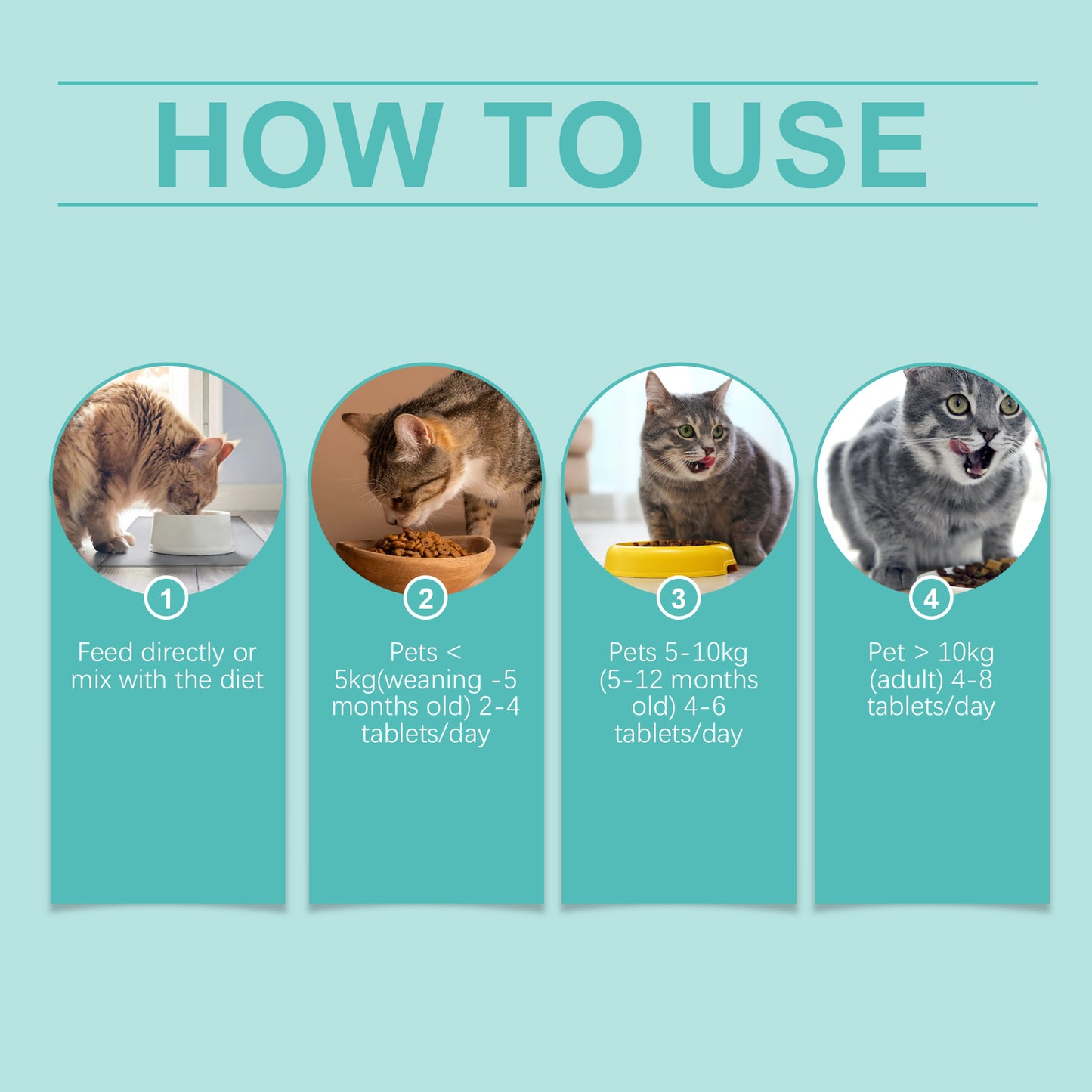 HOW TO USE

1
Feed directly or mix with the diet

2
Pets < 5kg(weaning -5 months old) 2-4 tablets/day

3
Pets 5-10kg (5-12 months old) 4-6 tablets/day

4
Pet > 10kg (adult) 4-8 tablets/day